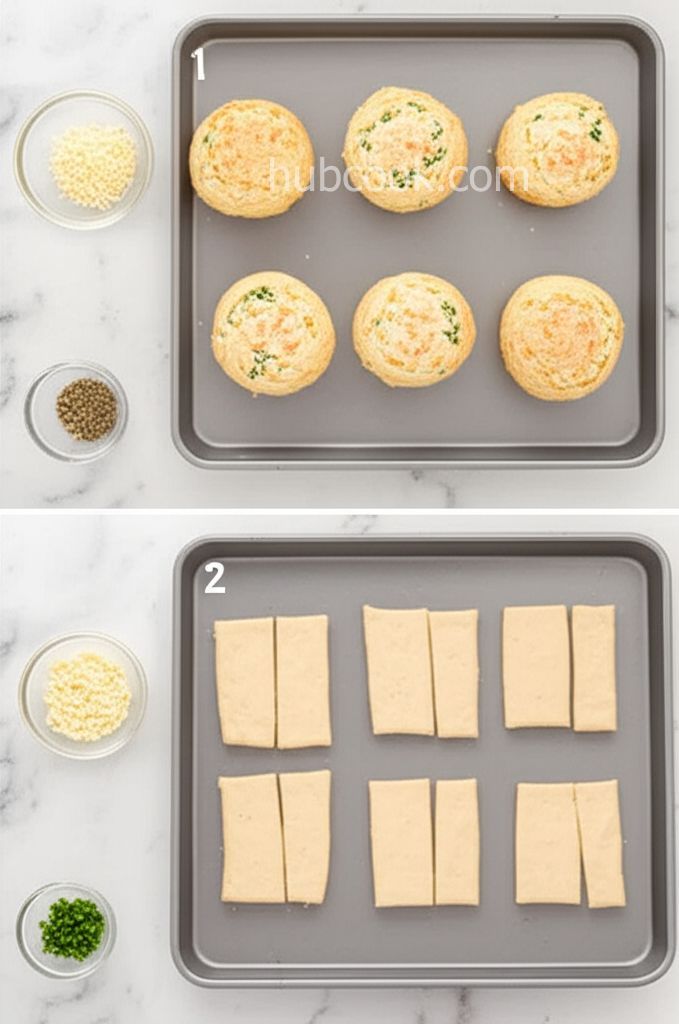 1

hubcook.com

2